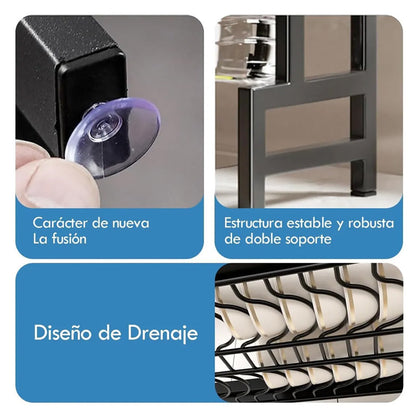 Carácter de nueva
La fusión

Estructura estable y robusta de doble soporte

Diseño de Drenaje